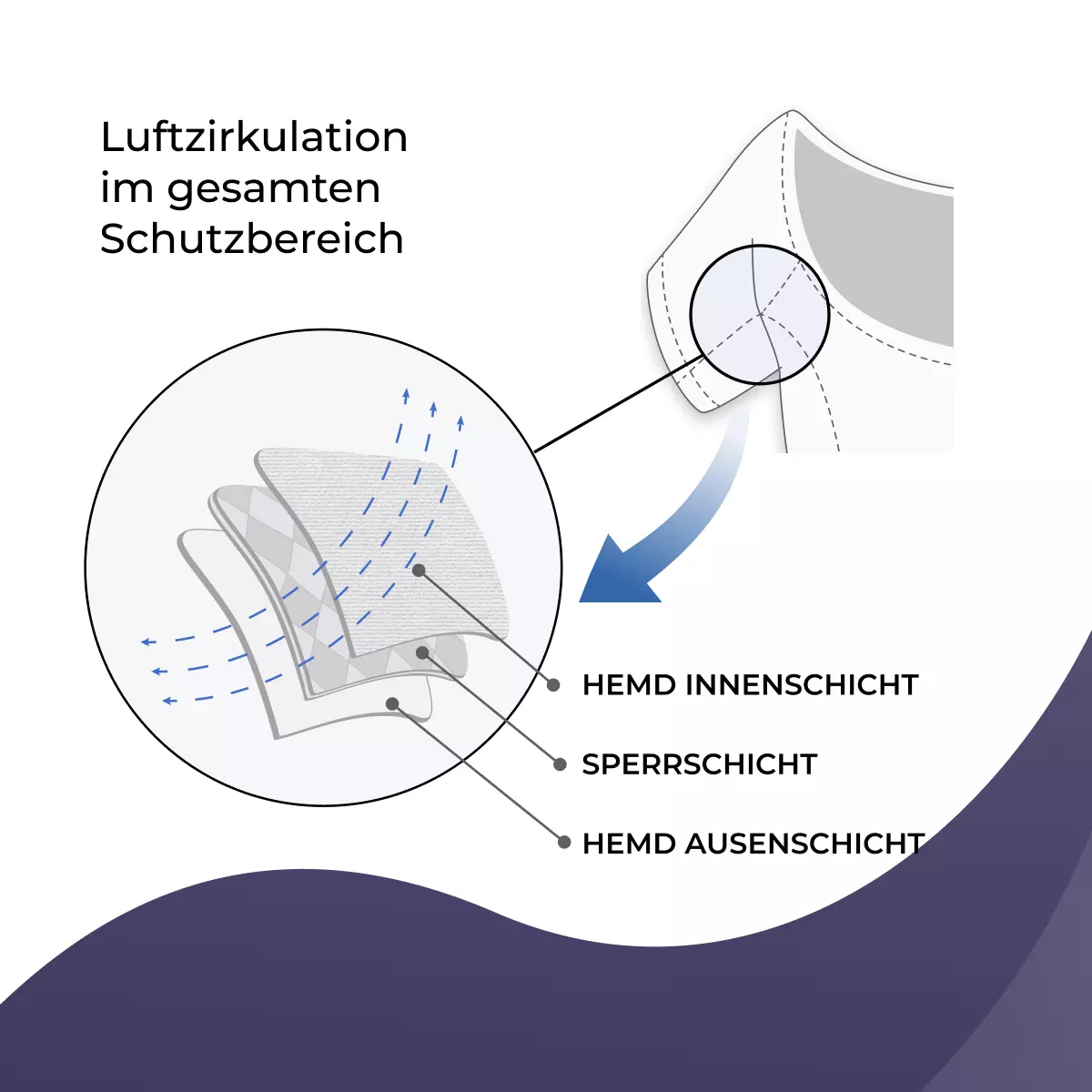 Luftzirkulation im gesamten Schutzbereich

HEMD INNENSCHICHT

SPERRSCHICHT

HEMD AUSENSCHICHT